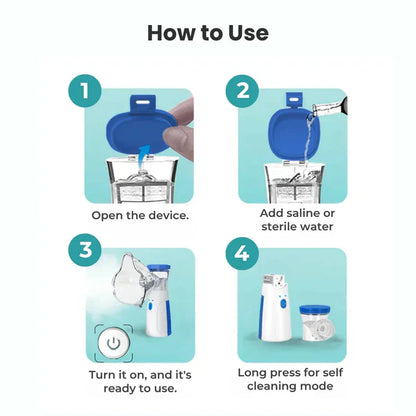 How to Use

1

Open the device.

2

Add saline or sterile water

3

Turn it on, and it's ready to use.

4

Long press for self cleaning mode